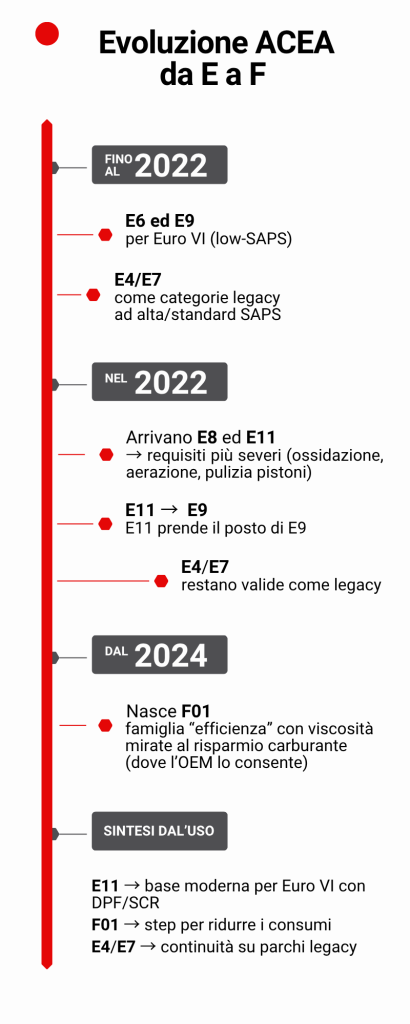 Evoluzione ACEA da E a F

FINO AL 2022

E6 ed E9
per Euro VI (low-SAPS)

E4/E7
come categorie legacy ad alta/standard SAPS

NEL 2022

Arrivano E8 ed E11
→ requisiti più severi (ossidazione, aerazione, pulizia pistoni)

E11 → E9
E11 prende il posto di E9

E4/E7
restano valide come legacy

DAL 2024

Nasce F01
famiglia "efficienza" con viscosità mirate al risparmio carburante (dove l'OEM lo consente)

SINTESI DAL'USO

E11 → base moderna per Euro VI con DPF/SCR
F01 → step per ridurre i consumi
E4/E7 → continuità su parchi legacy