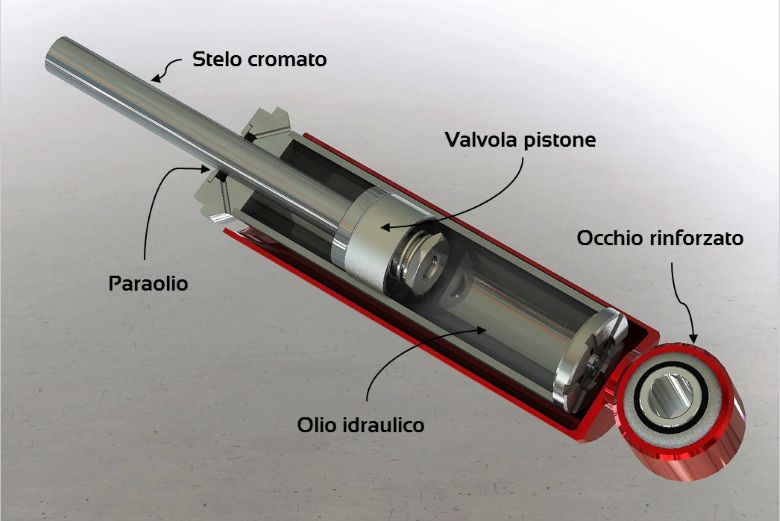 Stelo cromato

Valvola pistone

Occhio rinforzato

Paraolio

Olio idraulico